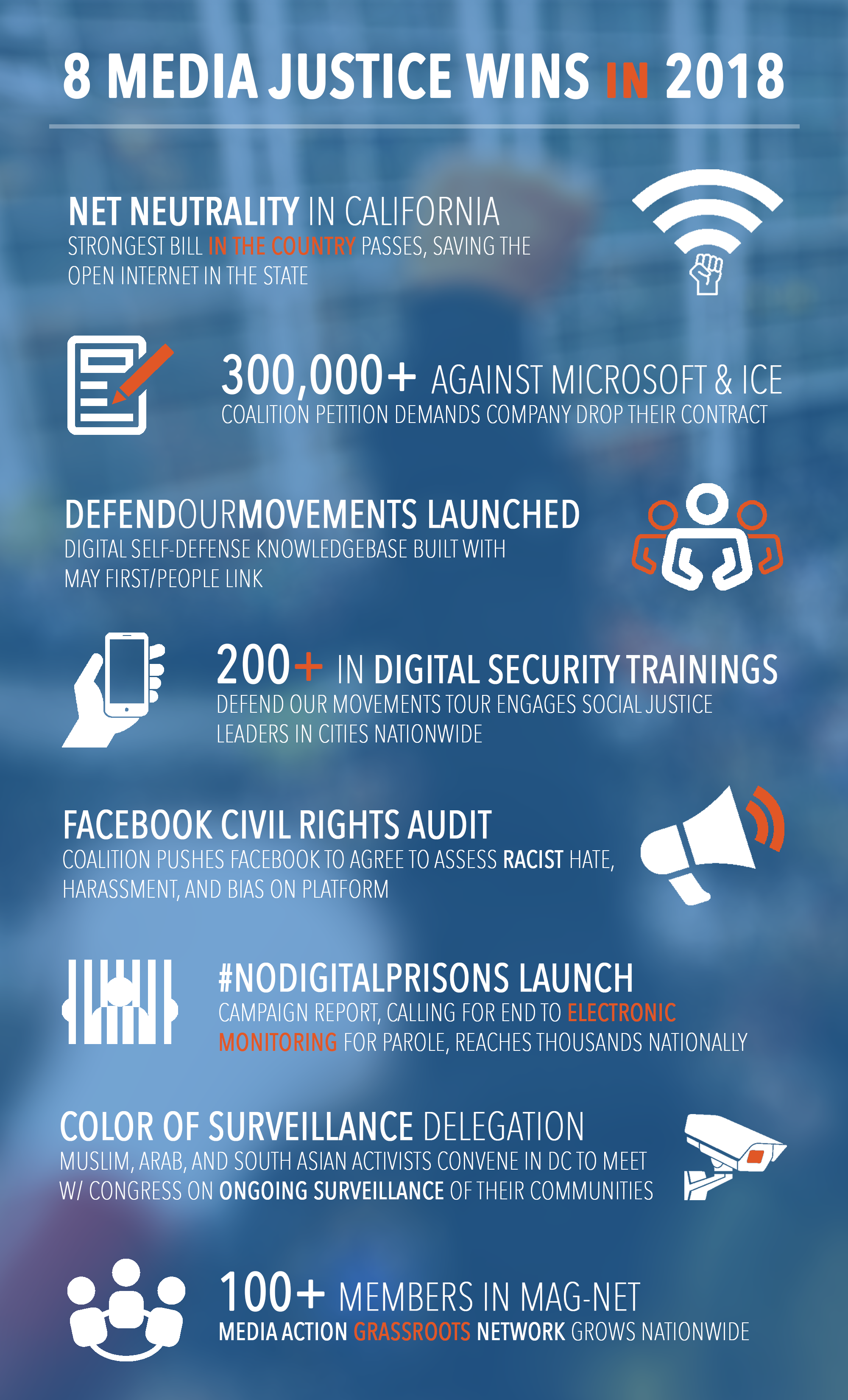 8 MEDIA JUSTICE WINS IN 2018

NET NEUTRALITY IN CALIFORNIA
STRONGEST BILL IN THE COUNTRY PASSES, SAVING THE OPEN INTERNET IN THE STATE

300,000+ AGAINST MICROSOFT & ICE
COALITION PETITION DEMANDS COMPANY DROP THEIR CONTRACT

DEFENDOURMOVEMENTS LAUNCHED
DIGITAL SELF-DEFENSE KNOWLEDGEBASE BUILT WITH MAY FIRST/PEOPLE LINK

200+ IN DIGITAL SECURITY TRAININGS
DEFEND OUR MOVEMENTS TOUR ENGAGES SOCIAL JUSTICE LEADERS IN CITIES NATIONWIDE

FACEBOOK CIVIL RIGHTS AUDIT
COALITION PUSHES FACEBOOK TO AGREE TO ASSESS RACIST HATE, HARASSMENT, AND BIAS ON PLATFORM

#NODIGITALPRISONS LAUNCH
CAMPAIGN REPORT, CALLING FOR END TO ELECTRONIC MONITORING FOR PAROLE, REACHES THOUSANDS NATIONALLY

COLOR OF SURVEILLANCE DELEGATION
MUSLIM, ARAB, AND SOUTH ASIAN ACTIVISTS CONVENE IN DC TO MEET W/ CONGRESS ON ONGOING SURVEILLANCE OF THEIR COMMUNITIES

100+ MEMBERS IN MAG-NET
MEDIA ACTION GRASSROOTS NETWORK GROWS NATIONWIDE